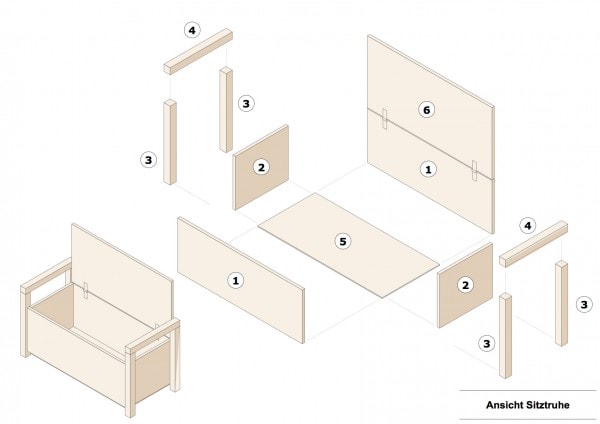 4
3
3
2
6
1
5
1
4
2
3
3
Ansicht Sitztruhe